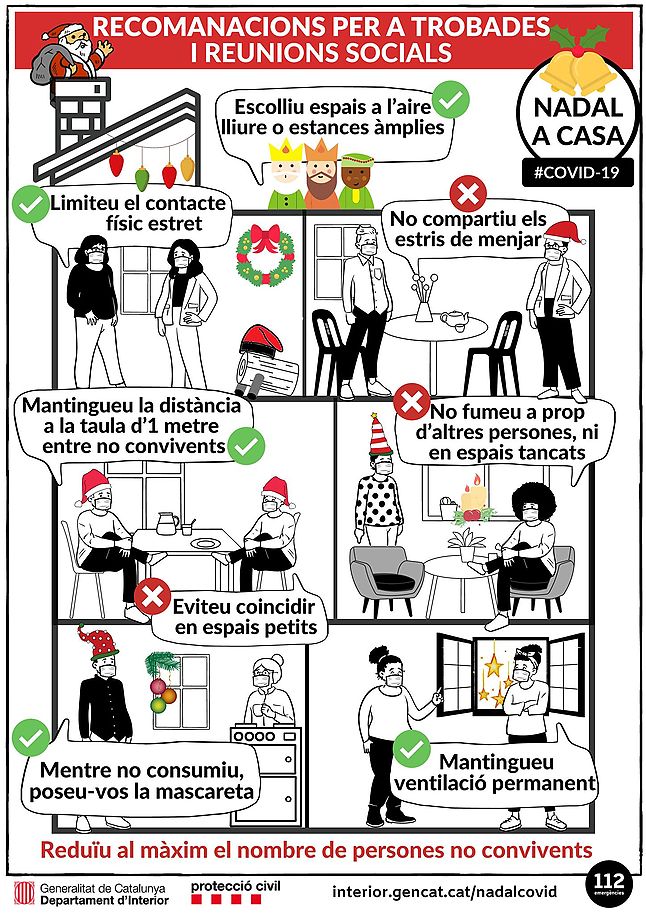 RECOMANACIONS PER A TROBADES I REUNIONS SOCIALS

NADAL A CASA

#COVID-19

Escolliu espais a l'aire lliure o estances àmplies

Limiteu el contacte físic estret

No compartiu els estris de menjar

Mantingueu la distància a la taula d'1 metre entre no convivents

No fumeu a prop d'altres persones, ni en espais tancats

Eviteu coincidir en espais petits

Mentre no consumiu, poseu-vos la mascareta

Mantingueu ventilació permanent

Reduïu al màxim el nombre de persones no convivents

Generalitat de Catalunya
Departament d'Interior

protecció civil

interior.gencat.cat/nadalcovid

112 emergències